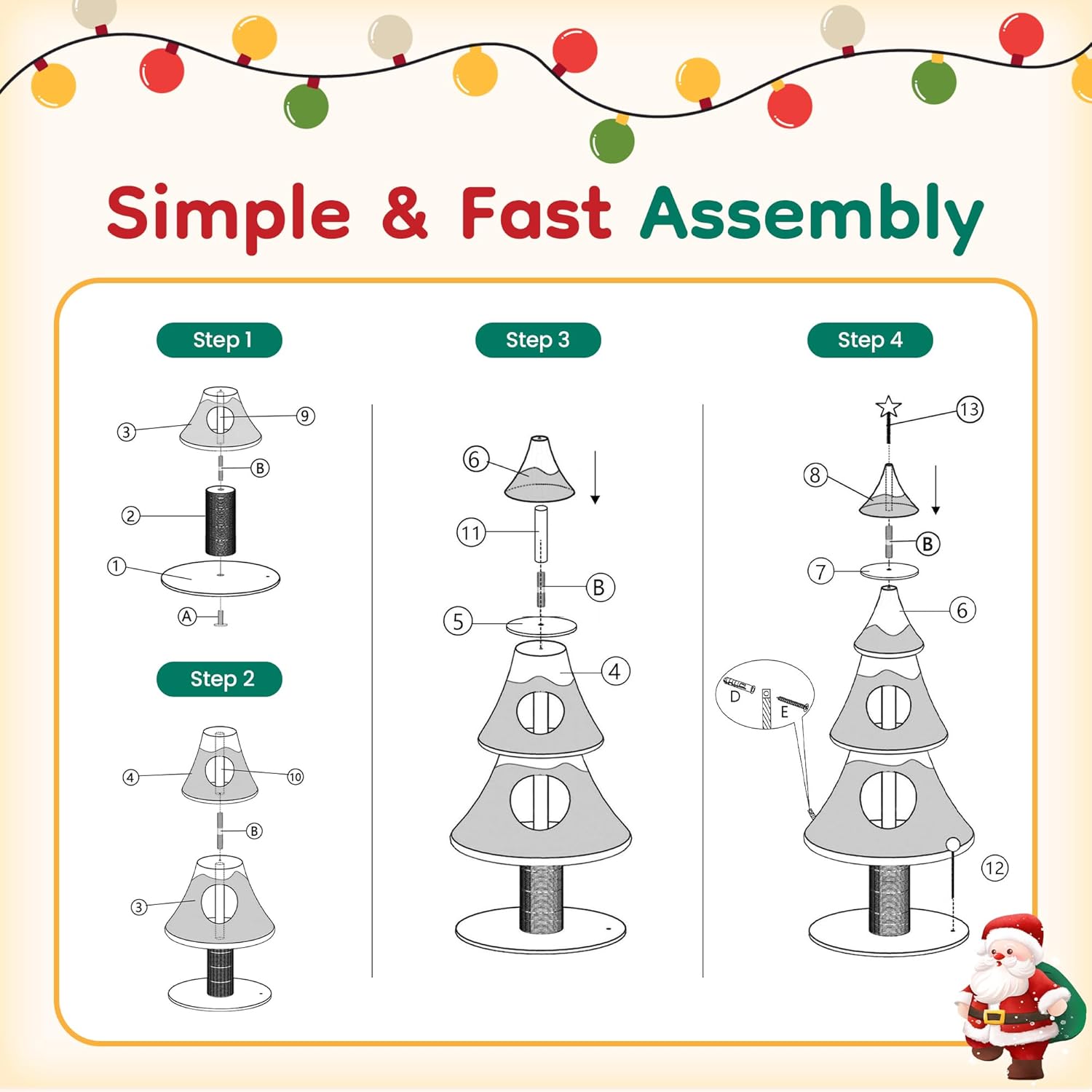 Simple & Fast Assembly

Step 1

3
9
B
2
1
A

Step 2

4
10
B
3

Step 3

6
11
B
5
4

Step 4

13
8
B
7
6
D
E
12