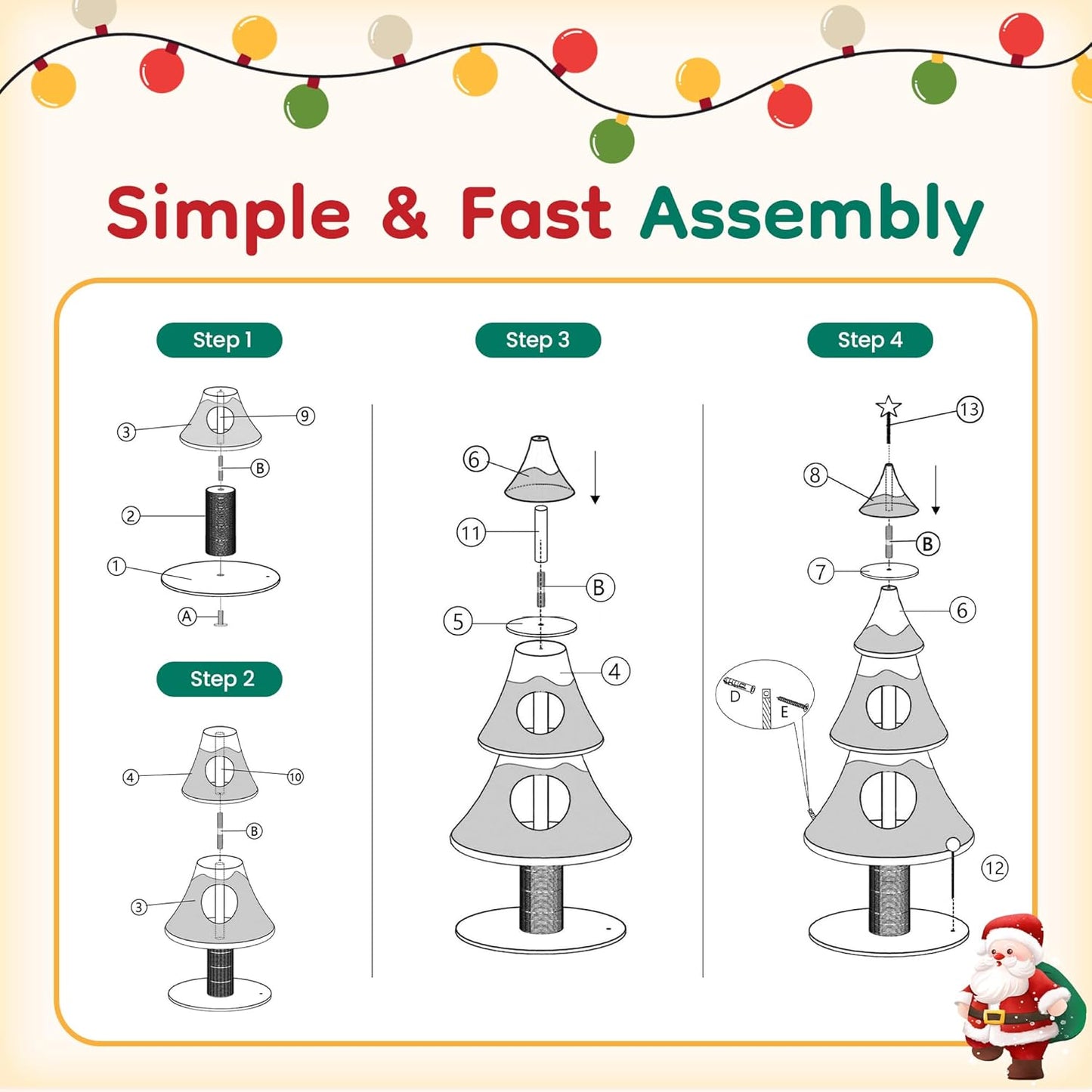 Simple & Fast Assembly

Step 1

3
9
B
2
1
A

Step 2

4
10
B
3

Step 3

6
11
B
5
4

Step 4

13
8
B
7
6
D
E
12