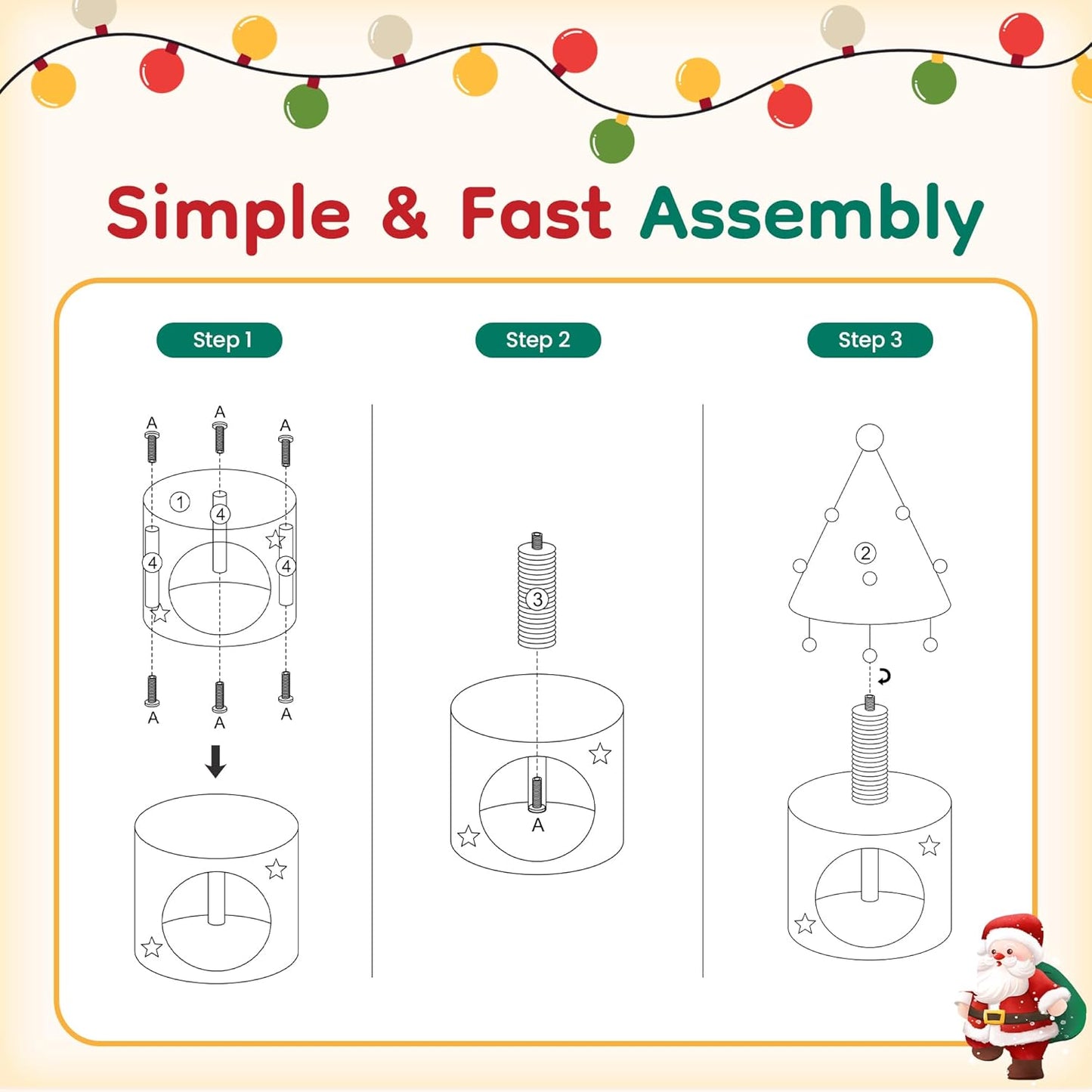 Simple & Fast Assembly

Step 1

A A A
1
4
4 4
A A A

Step 2

3
A

Step 3

2